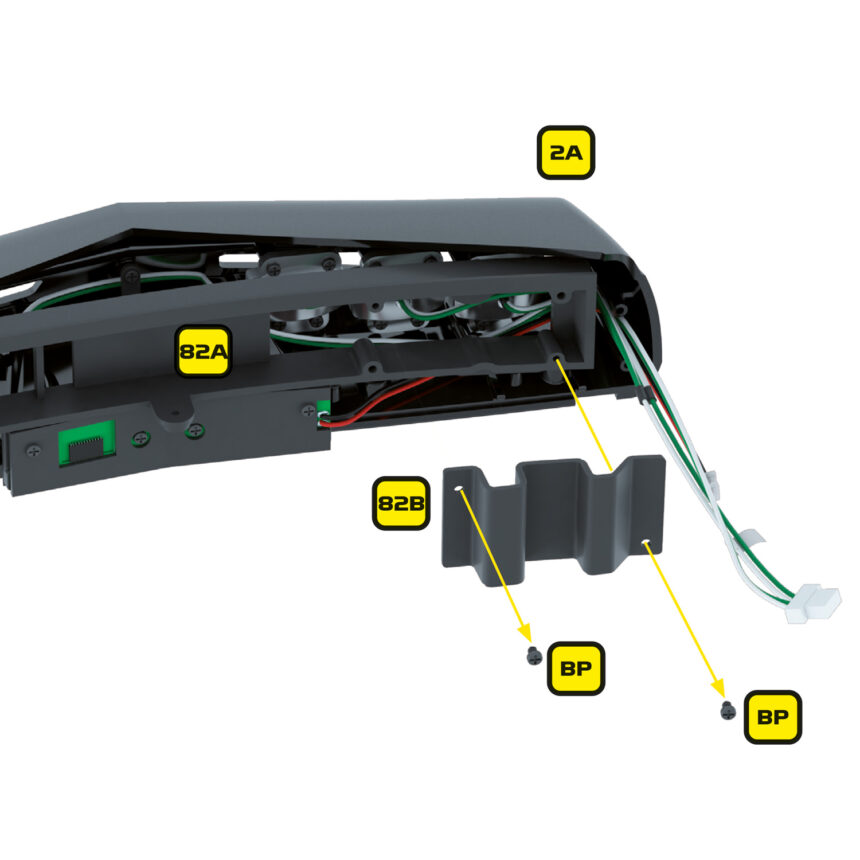 2A

82A

82B

BP

BP