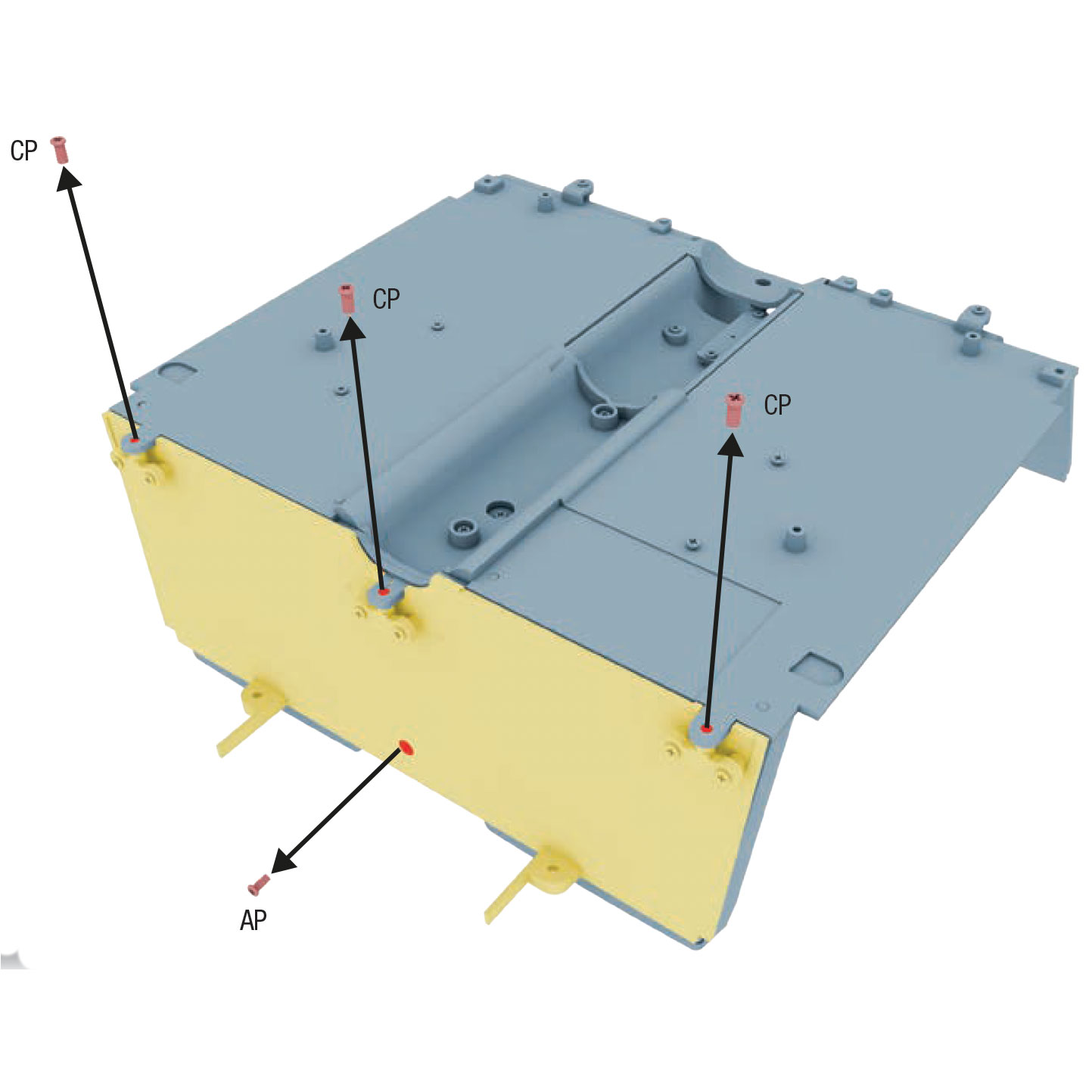 CP

CP

CP

AP